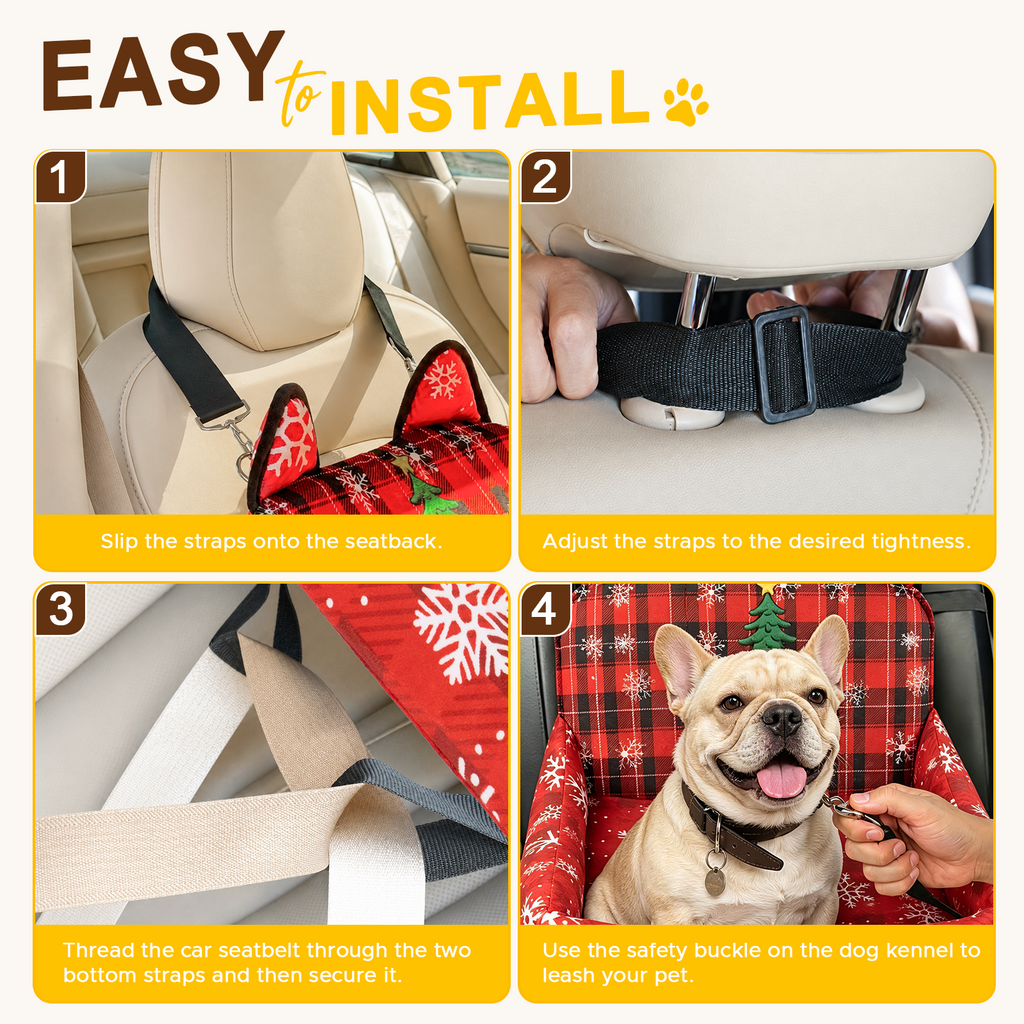 EASY to INSTALL

1

Slip the straps onto the seatback.

2

Adjust the straps to the desired tightness.

3

Thread the car seatbelt through the two bottom straps and then secure it.

4

Use the safety buckle on the dog kennel to leash your pet.