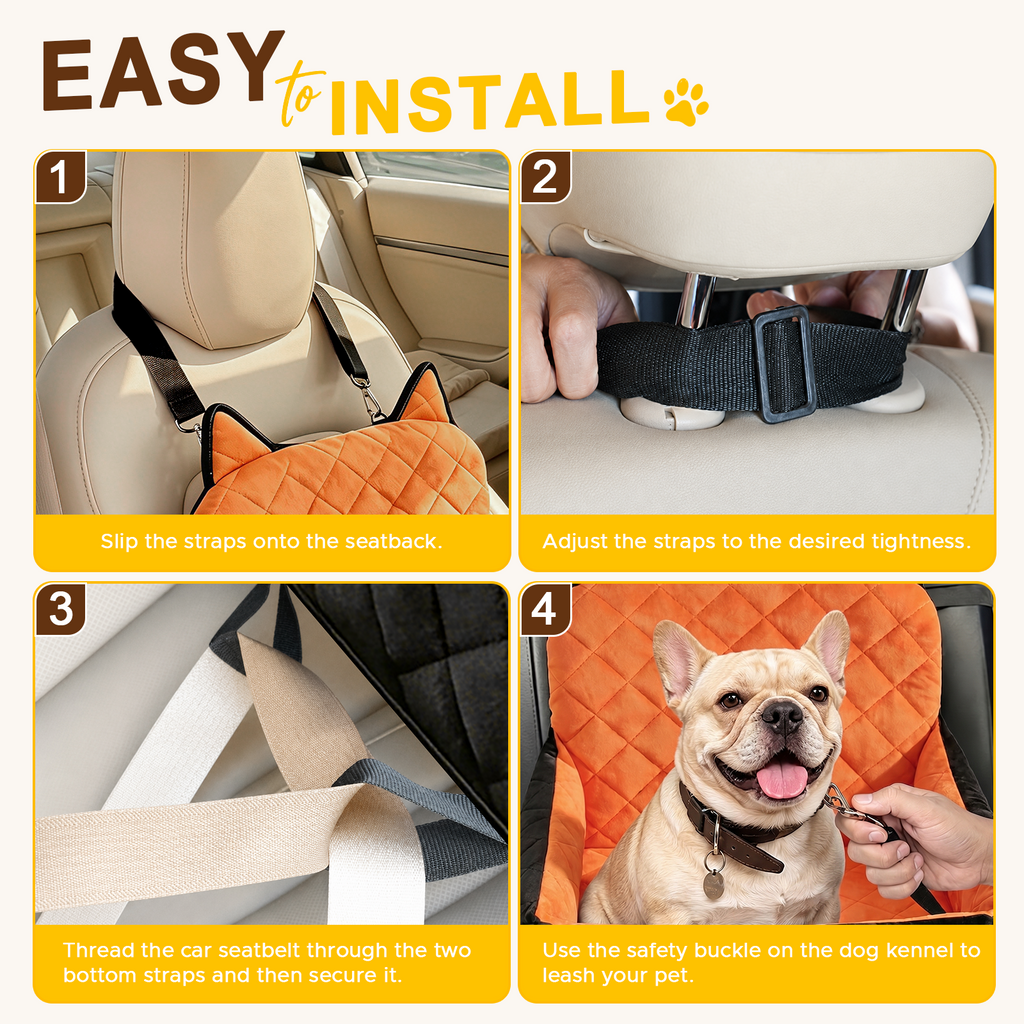 EASY to INSTALL

1

Slip the straps onto the seatback.

2

Adjust the straps to the desired tightness.

3

Thread the car seatbelt through the two bottom straps and then secure it.

4

Use the safety buckle on the dog kennel to leash your pet.