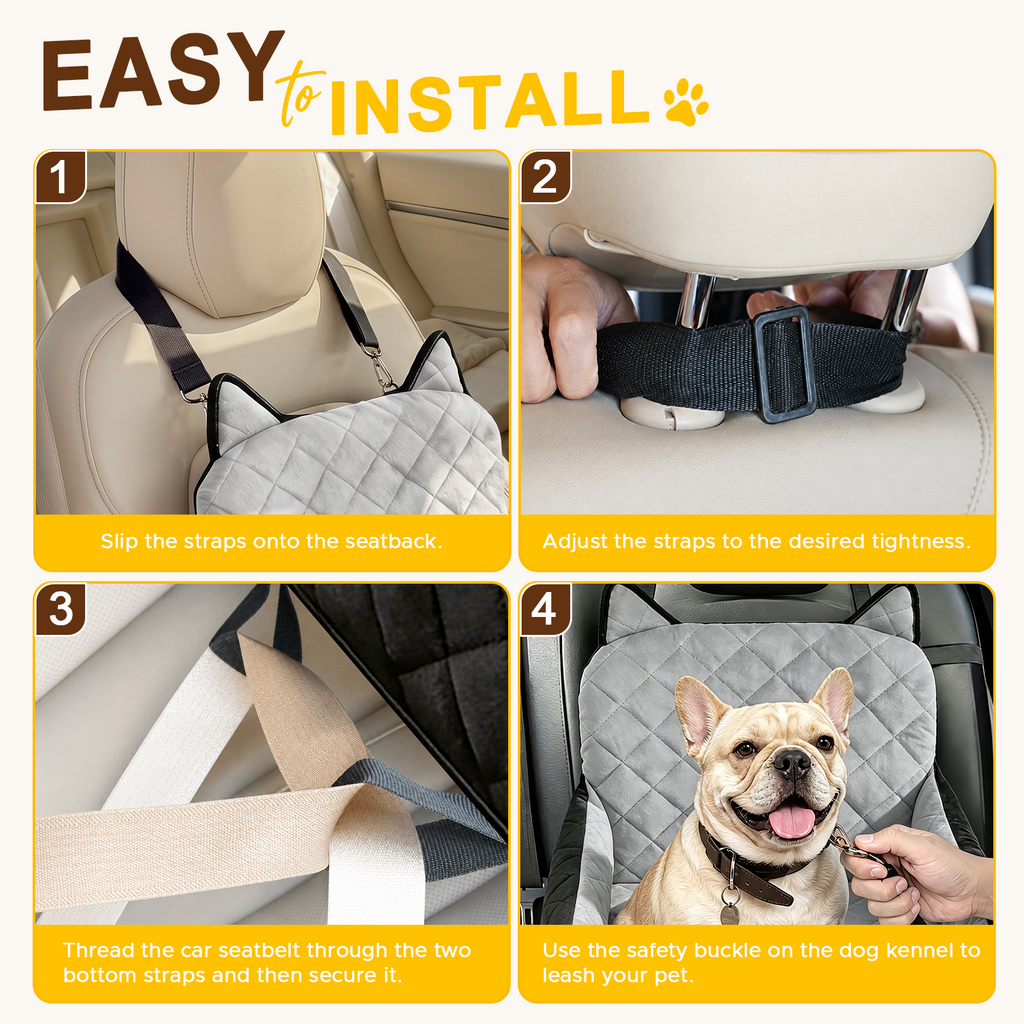 EASY to INSTALL

1

Slip the straps onto the seatback.

2

Adjust the straps to the desired tightness.

3

Thread the car seatbelt through the two bottom straps and then secure it.

4

Use the safety buckle on the dog kennel to leash your pet.