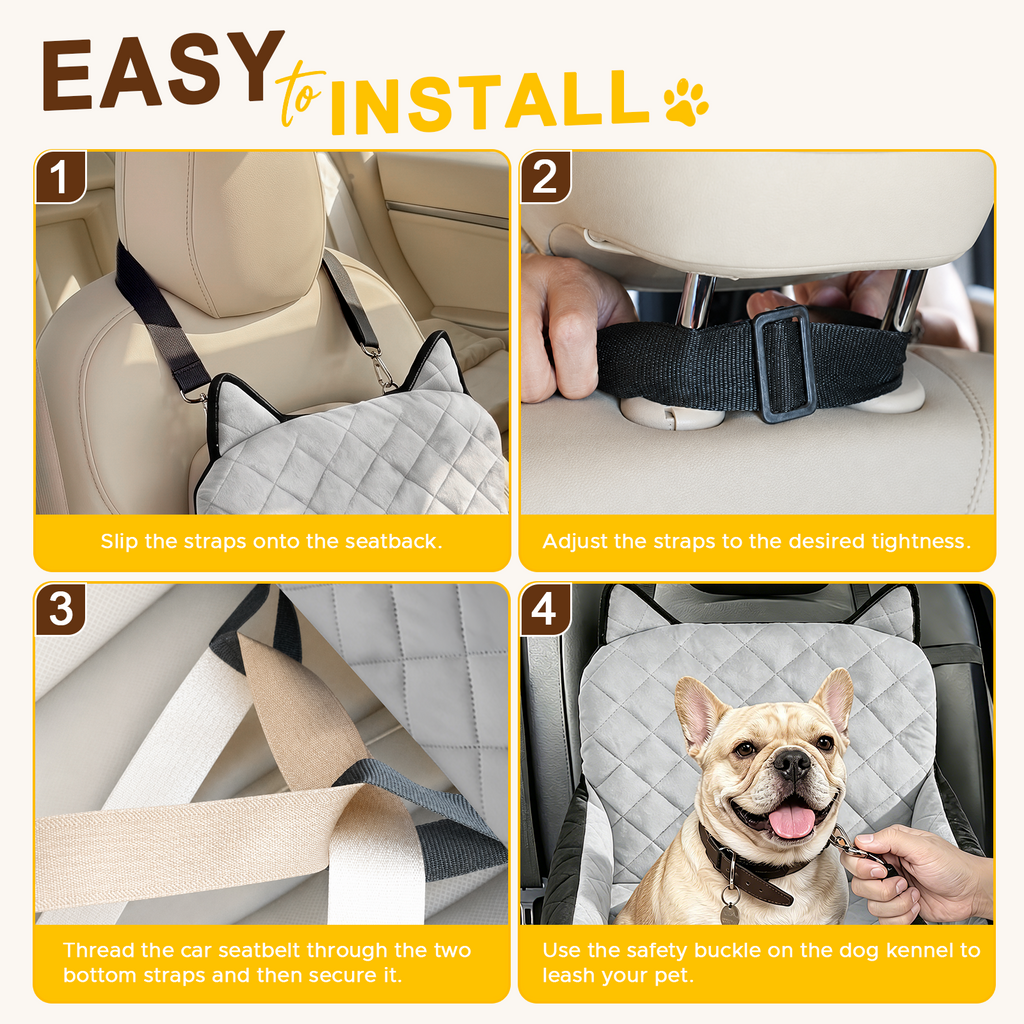 EASY to INSTALL

1

Slip the straps onto the seatback.

2

Adjust the straps to the desired tightness.

3

Thread the car seatbelt through the two bottom straps and then secure it.

4

Use the safety buckle on the dog kennel to leash your pet.